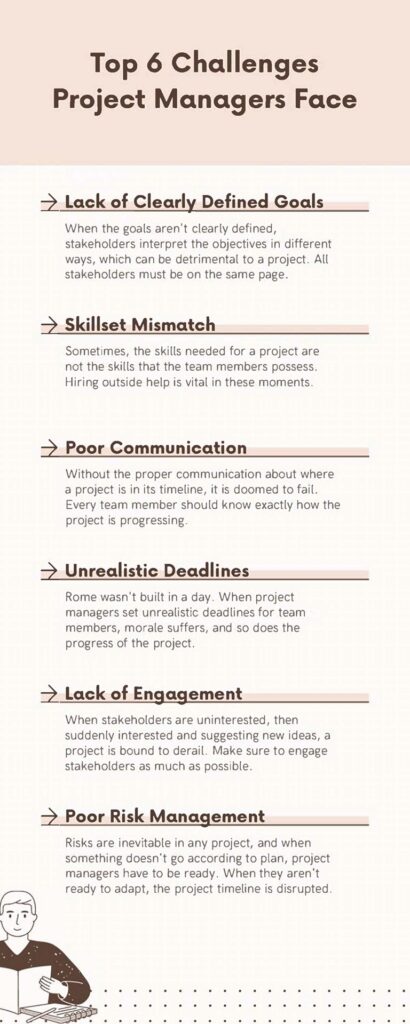 Top 6 Challenges Project Managers Face

Lack of Clearly Defined Goals

When the goals aren't clearly defined, stakeholders interpret the objectives in different ways, which can be detrimental to a project. All stakeholders must be on the same page.

Skillset Mismatch

Sometimes, the skills needed for a project are not the skills that the team members possess. Hiring outside help is vital in these moments.

Poor Communication

Without the proper communication about where a project is in its timeline, it is doomed to fail. Every team member should know exactly how the project is progressing.

Unrealistic Deadlines

Rome wasn't built in a day. When project managers set unrealistic deadlines for team members, morale suffers, and so does the progress of the project.

Lack of Engagement

When stakeholders are uninterested, then suddenly interested and suggesting new ideas, a project is bound to derail. Make sure to engage stakeholders as much as possible.

Poor Risk Management

Risks are inevitable in any project, and when something doesn't go according to plan, project managers have to be ready. When they aren't ready to adapt, the project timeline is disrupted.